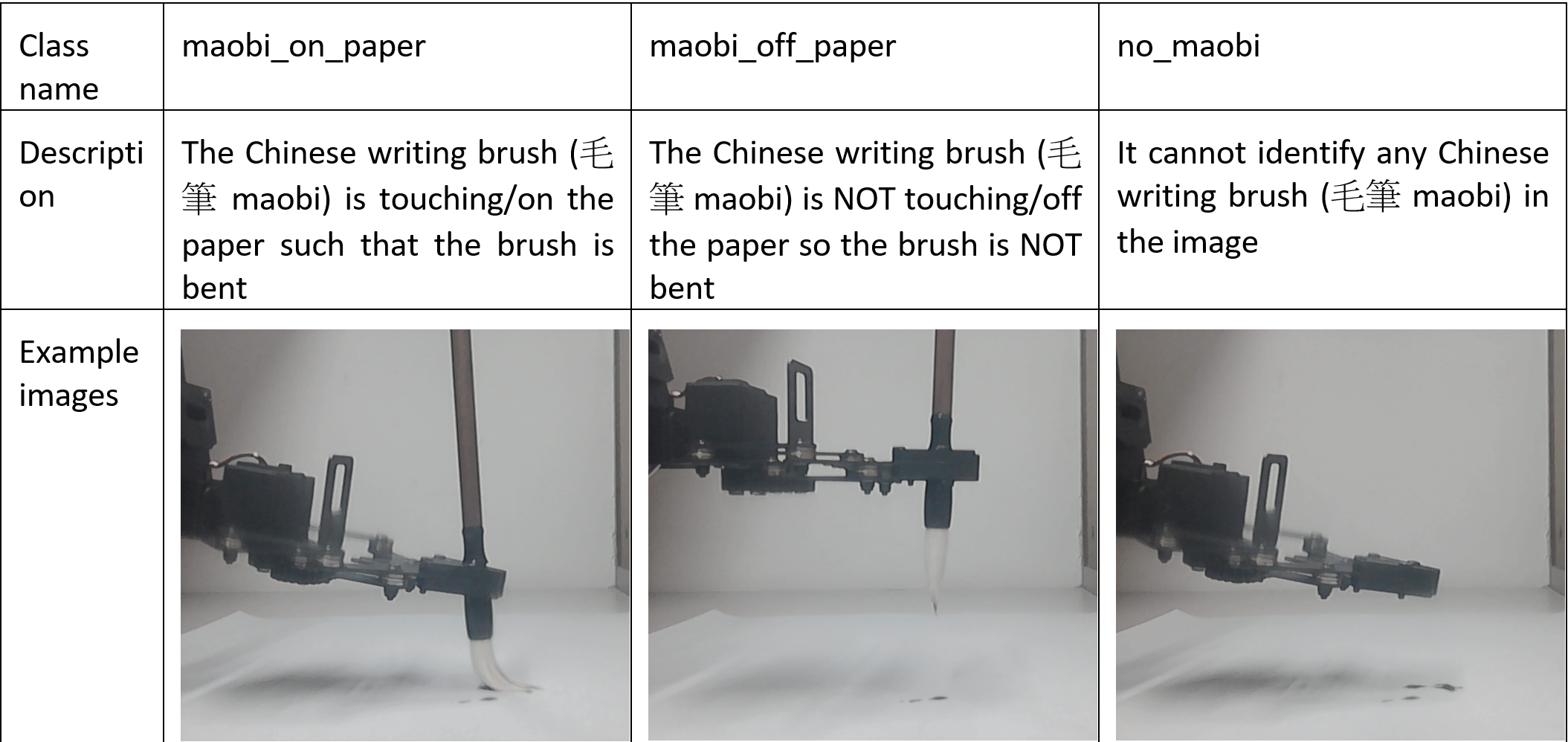 | Class name | maobi_on_paper | maobi_off_paper | no_maobi |
|---|---|---|---|
| Description | The Chinese writing brush (毛筆 maobi) is touching/on the paper such that the brush is bent | The Chinese writing brush (毛筆 maobi) is NOT touching/off the paper so the brush is NOT bent | It cannot identify any Chinese writing brush (毛筆 maobi) in the image |
| Example images | | | |